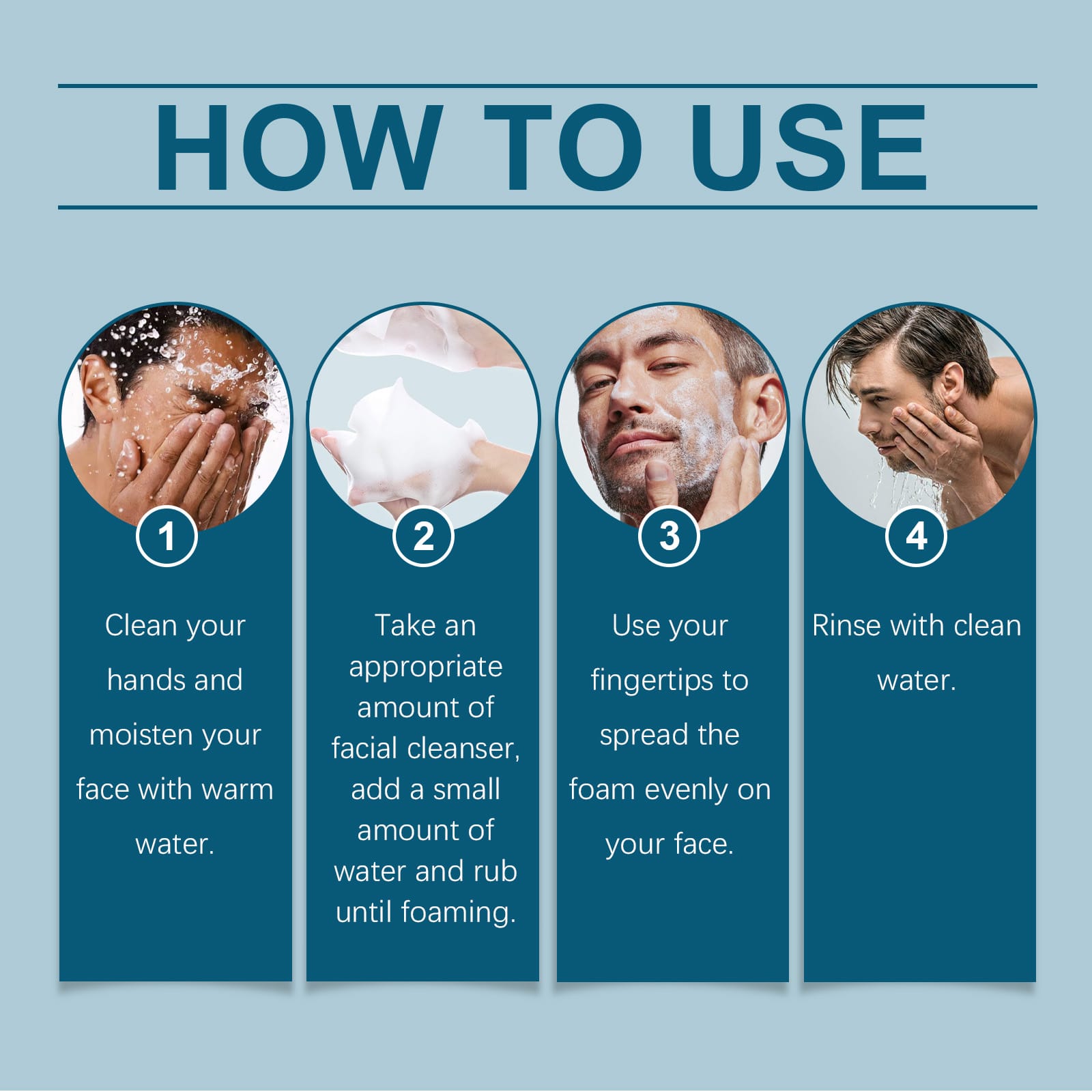 HOW TO USE

1

Clean your hands and moisten your face with warm water.

2

Take an appropriate amount of facial cleanser, add a small amount of water and rub until foaming.

3

Use your fingertips to spread the foam evenly on your face.

4

Rinse with clean water.