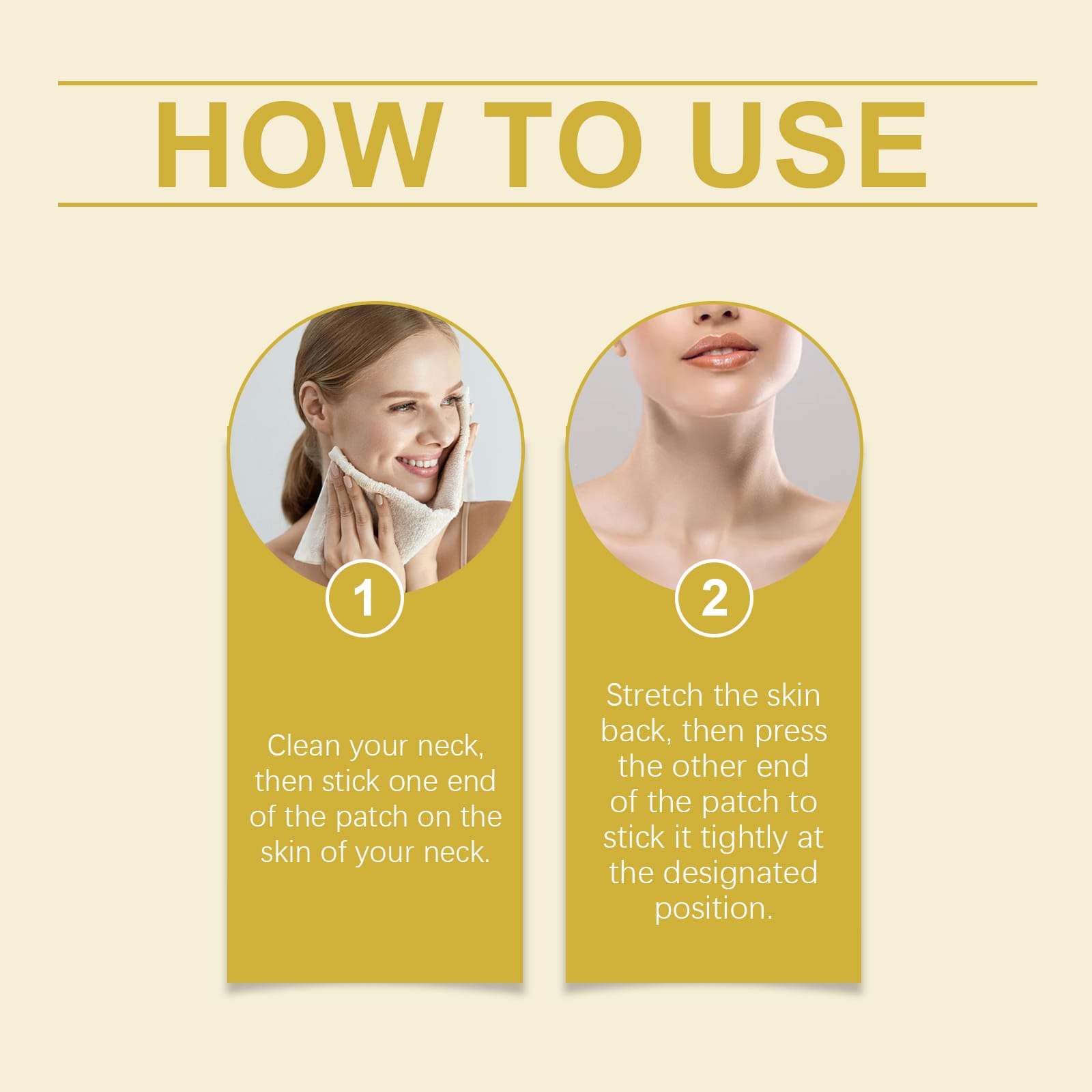 HOW TO USE

1

Clean your neck, then stick one end of the patch on the skin of your neck.

2

Stretch the skin back, then press the other end of the patch to stick it tightly at the designated position.