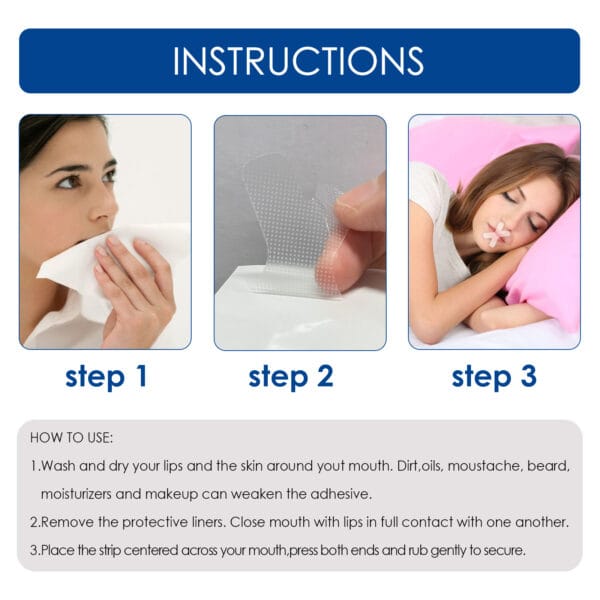 INSTRUCTIONS

step 1

step 2

step 3

HOW TO USE:

1.Wash and dry your lips and the skin around yout mouth. Dirt,oils, moustache, beard, moisturizers and makeup can weaken the adhesive.

2.Remove the protective liners. Close mouth with lips in full contact with one another.

3.Place the strip centered across your mouth,press both ends and rub gently to secure.